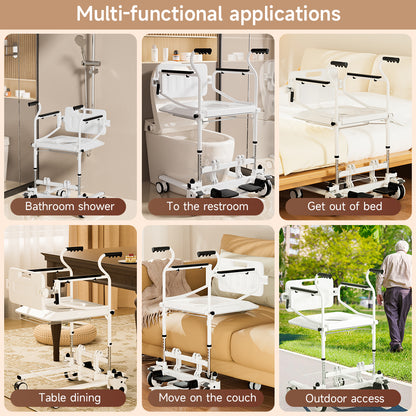 Multi-functional applications

Bathroom shower

To the restroom

Get out of bed

Table dining

Move on the couch

Outdoor access