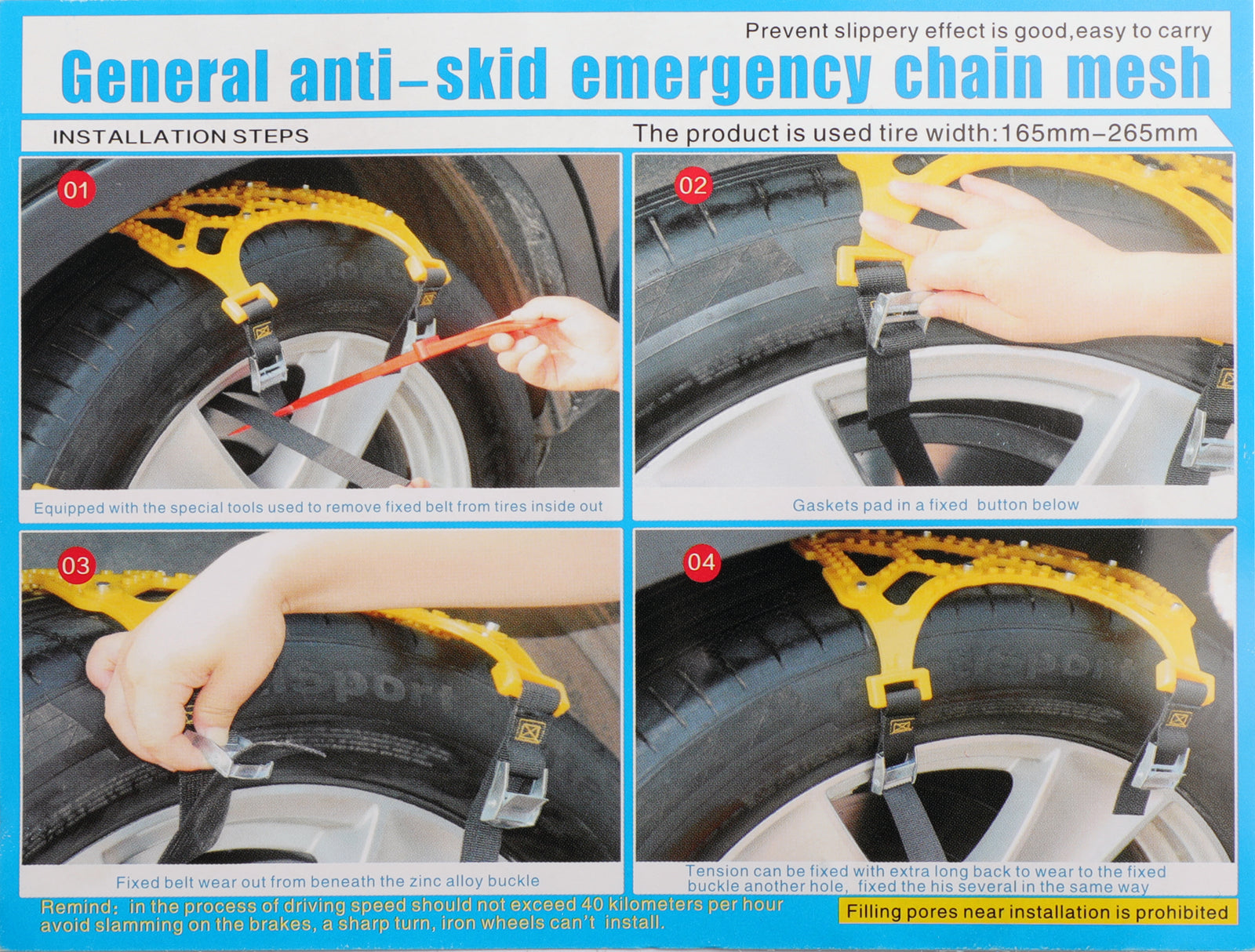 Prevent slippery effect is good,easy to carry

General anti-skid emergency chain mesh

INSTALLATION STEPS

The product is used tire width:165mm-265mm

01

Equipped with the special tools used to remove fixed belt from tires inside out

02

Gaskets pad in a fixed button below

03

Fixed belt wear out from beneath the zinc alloy buckle

04

Tension can be fixed with extra long back to wear to the fixed buckle another hole, fixed the his several in the same way

Remind: in the process of driving speed should not exceed 40 kilometers per hour avoid slamming on the brakes, a sharp turn, iron wheels can't install.

Filling pores near installation is prohibited