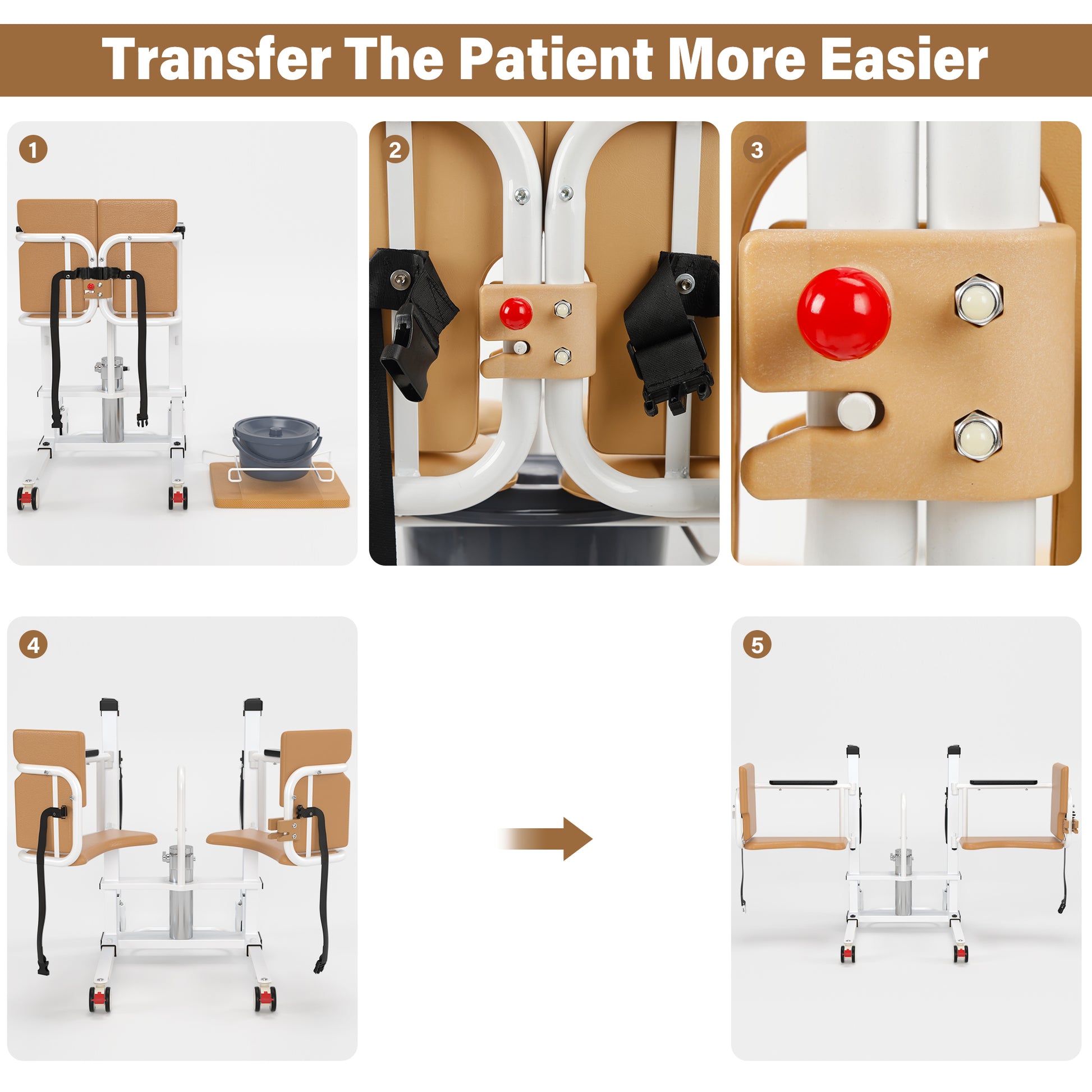 Transfer The Patient More Easier

1

2

3

4

5