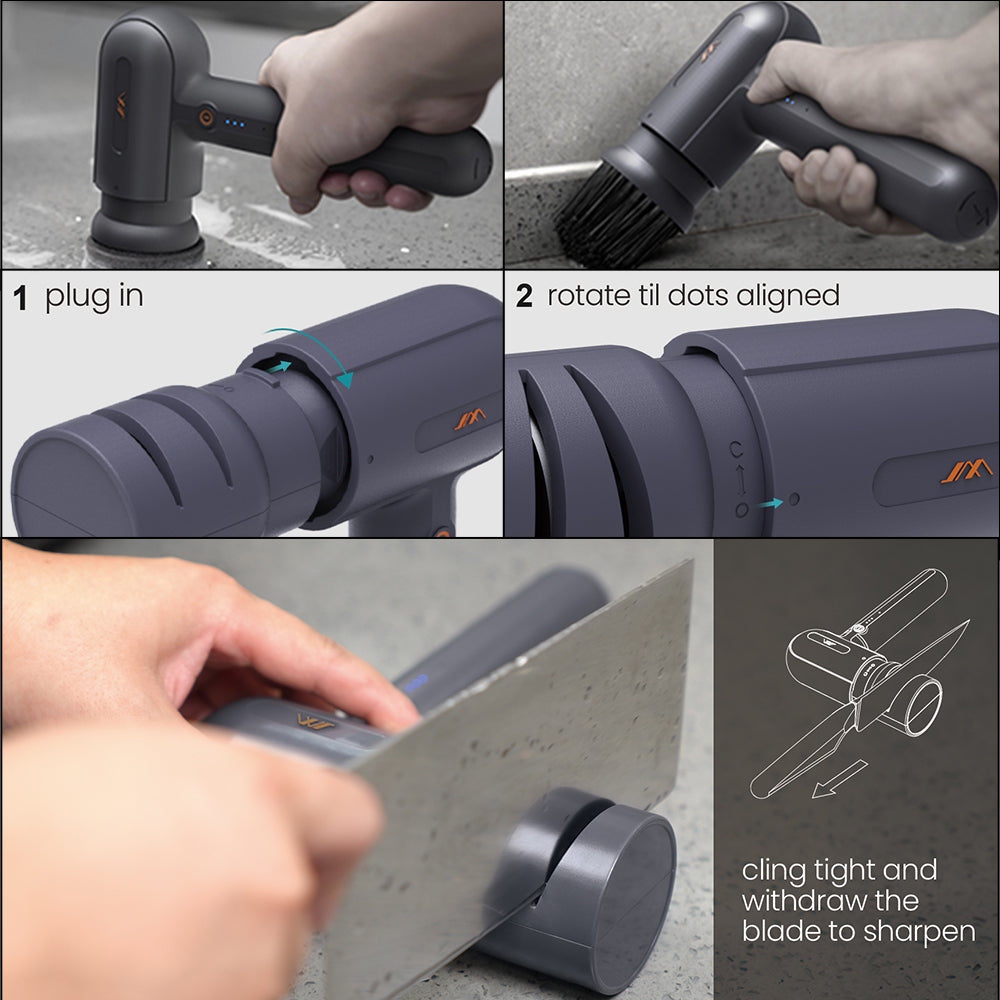 1 plug in

2 rotate til dots aligned

cling tight and withdraw the blade to sharpen