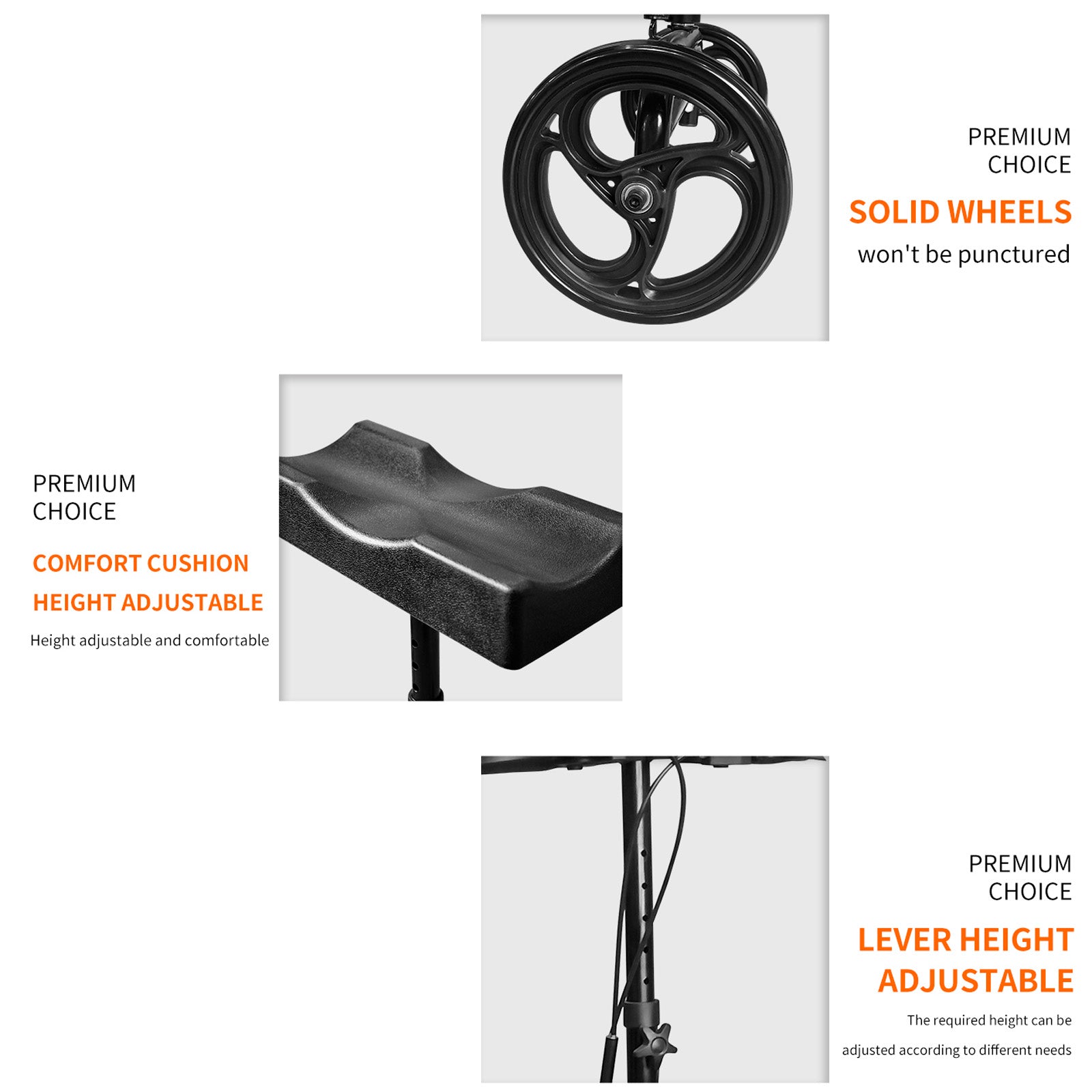 PREMIUM
CHOICE

SOLID WHEELS

won't be punctured

PREMIUM
CHOICE

COMFORT CUSHION

HEIGHT ADJUSTABLE

Height adjustable and comfortable

PREMIUM
CHOICE

LEVER HEIGHT
ADJUSTABLE

The required height can be adjusted according to different needs